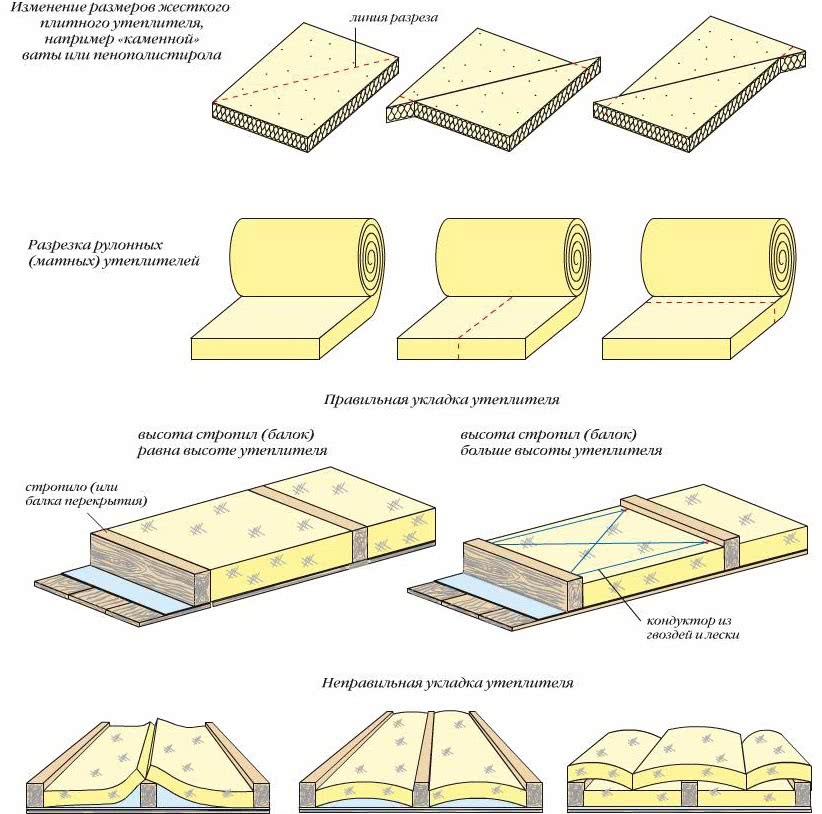 Изменение размеров жесткого плитного утеплителя, например «каменной» ваты или пенополистирола

линия разреза

Разрезка рулонных (матных) утеплителей

Правильная укладка утеплителя

высота стропил (балок) равна высоте утеплителя

высота стропил (балок) больше высоты утеплителя

стропило (или балка перекрытия)

кондуктор из гвоздей и лески

Неправильная укладка утеплителя