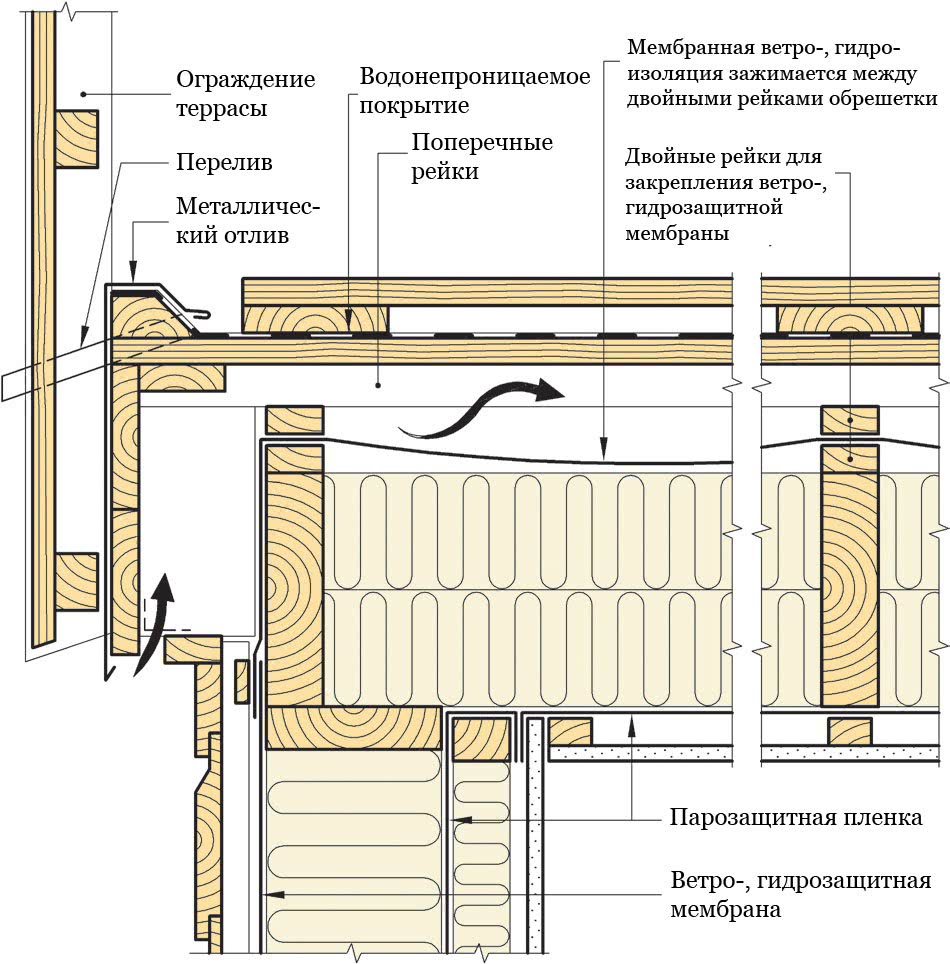 Ограждение террасы

Перелив

Металлический отлив

Водонепроницаемое покрытие

Поперечные рейки

Мембранная ветро-, гидроизоляция зажимается между двойными рейками обрешетки

Двойные рейки для закрепления ветро-, гидрозащитной мембраны

Парозащитная пленка

Ветро-, гидрозащитная мембрана