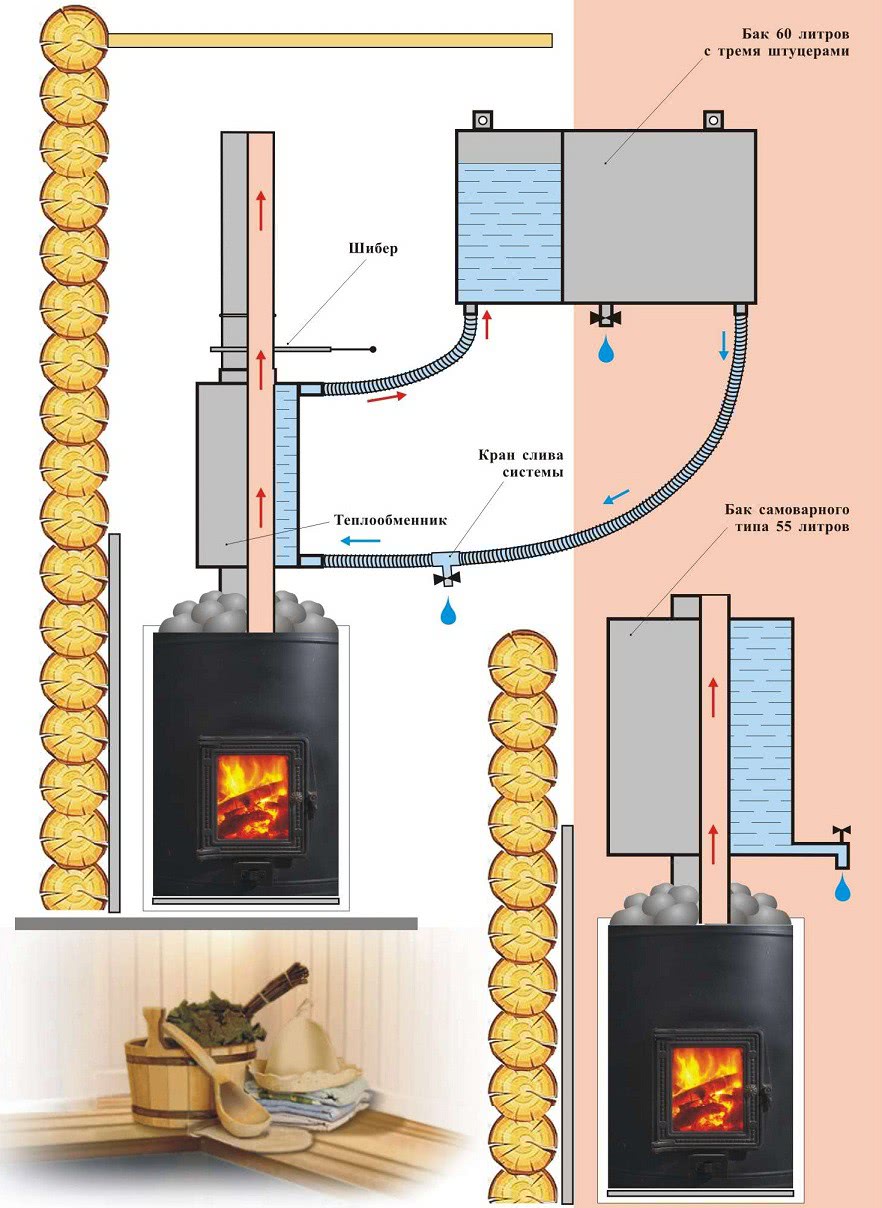 Бак 60 литров с тремя штуцерами

Шибер

Кран слива системы

Теплообменник

Бак самоварного типа 55 литров