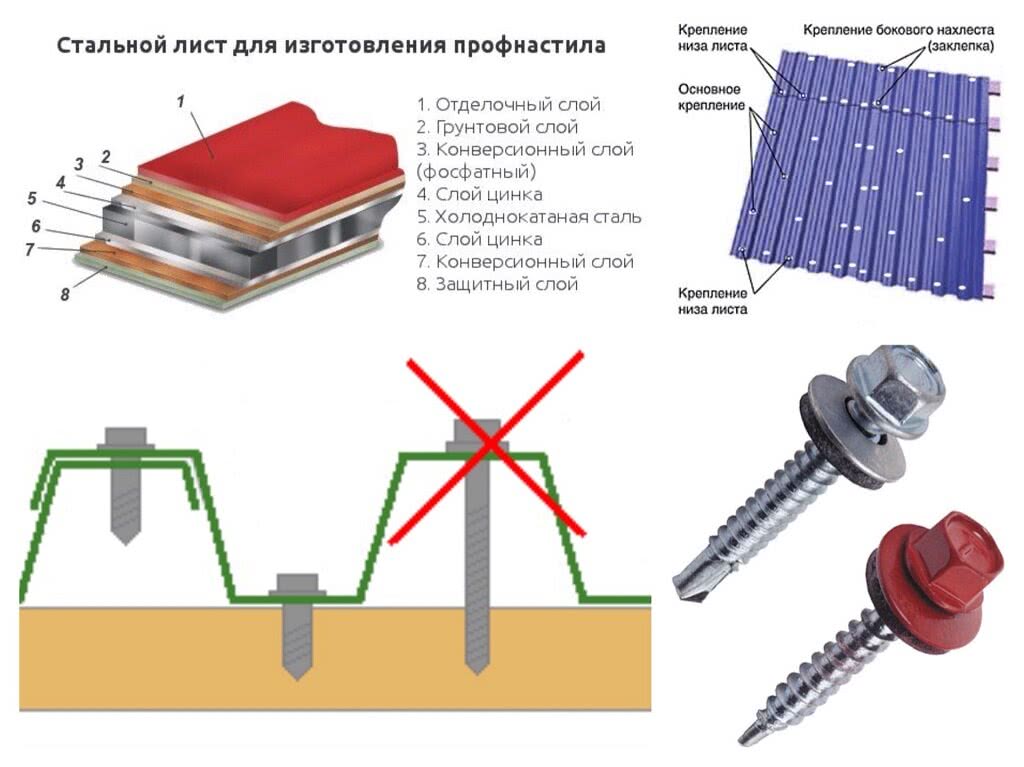 Стальной лист для изготовления профнастила

1
2
3
4
5
6
7
8

1. Отделочный слой
2. Грунтовой слой
3. Конверсионный слой (фосфатный)
4. Слой цинка
5. Холоднокатаная сталь
6. Слой цинка
7. Конверсионный слой
8. Защитный слой

Крепление низа листа

Крепление бокового нахлеста (заклепка)

Основное крепление

Крепление низа листа