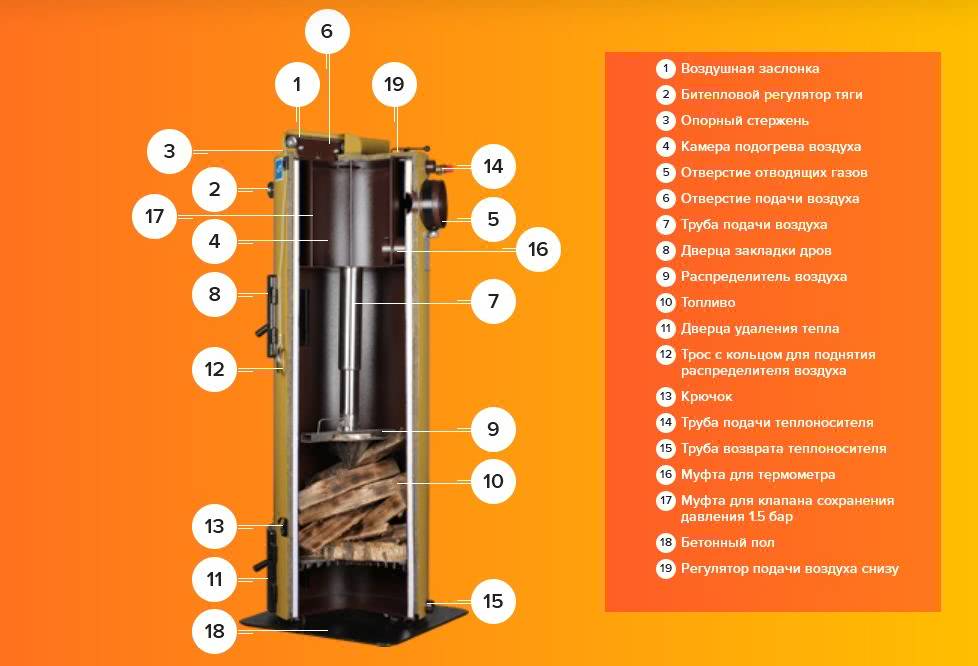 6
1
19
3
14
2
17
5
4
16
8
7
12
9
10
13
11
15
18

1 Воздушная заслонка
2 Битепловой регулятор тяги
3 Опорный стержень
4 Камера подогрева воздуха
5 Отверстие отводящих газов
6 Отверстие подачи воздуха
7 Труба подачи воздуха
8 Дверца закладки дров
9 Распределитель воздуха
10 Топливо
11 Дверца удаления тепла
12 Трос с кольцом для поднятия распределителя воздуха
13 Крючок
14 Труба подачи теплоносителя
15 Труба возврата теплоносителя
16 Муфта для термометра
17 Муфта для клапана сохранения давления 1.5 бар
18 Бетонный пол
19 Регулятор подачи воздуха снизу