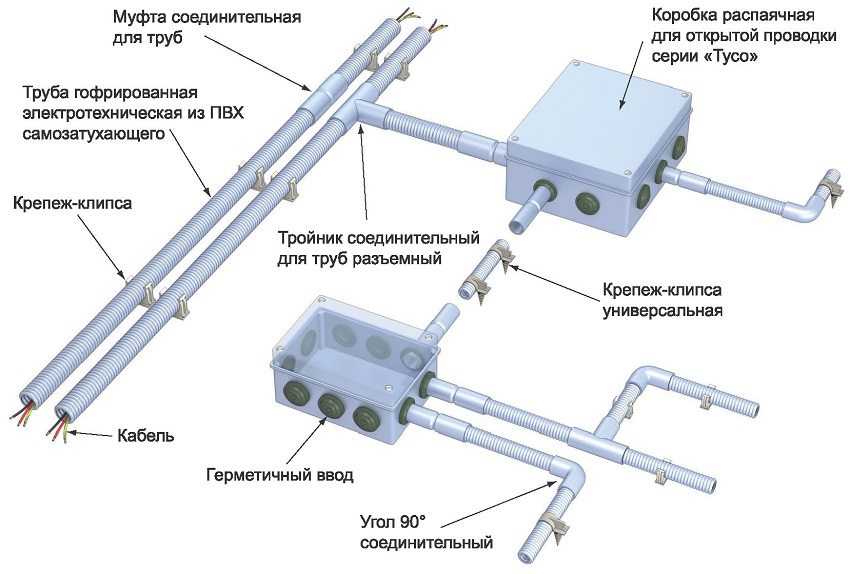 Муфта соединительная для труб

Коробка распаячная для открытой проводки серии «Тусо»

Труба гофрированная электротехническая из ПВХ самозатухающего

Крепеж-клипса

Тройник соединительный для труб разъемный

Крепеж-клипса универсальная

Кабель

Герметичный ввод

Угол 90° соединительный