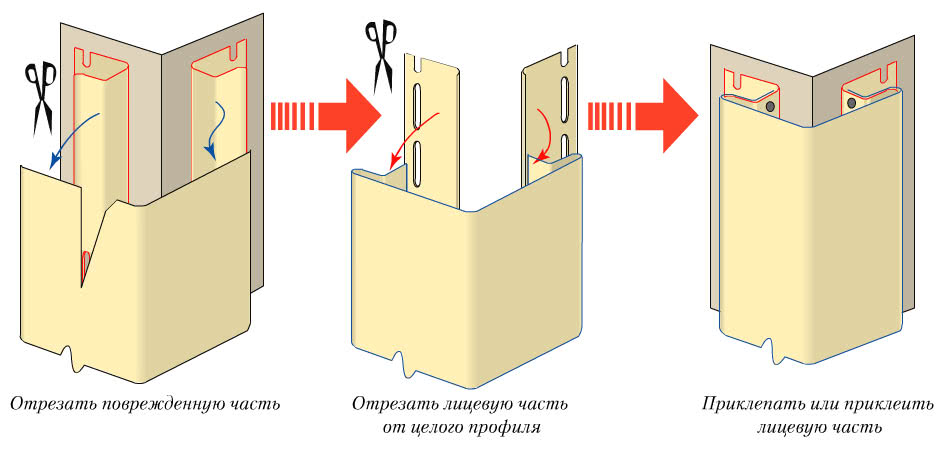 Отрезать поврежденную часть

Отрезать лицевую часть от целого профиля

Приклепать или приклеить лицевую часть