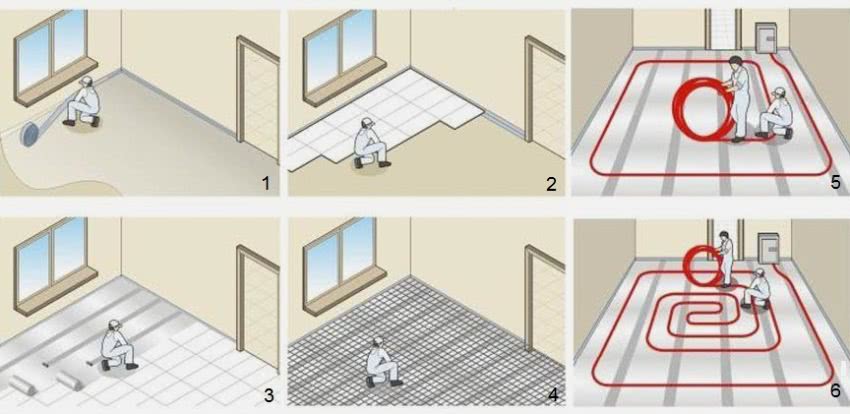 1

2

5

3

4

6