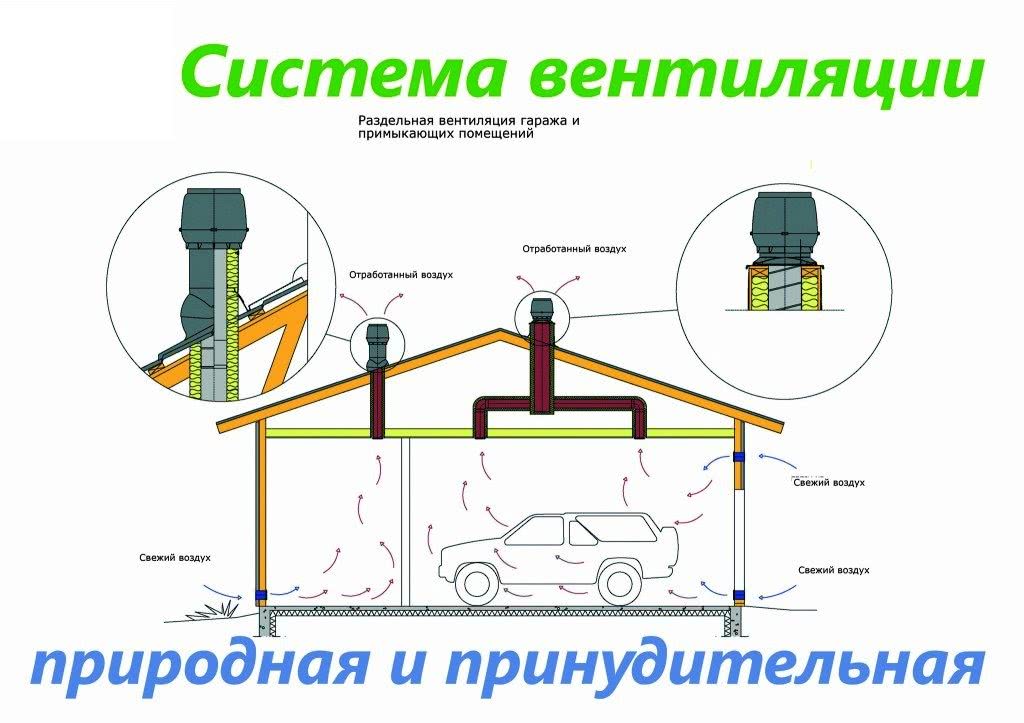 Система вентиляции

Раздельная вентиляция гаража и примыкающих помещений

Отработанный воздух

Отработанный воздух

Свежий воздух

Свежий воздух

Свежий воздух

природная и принудительная