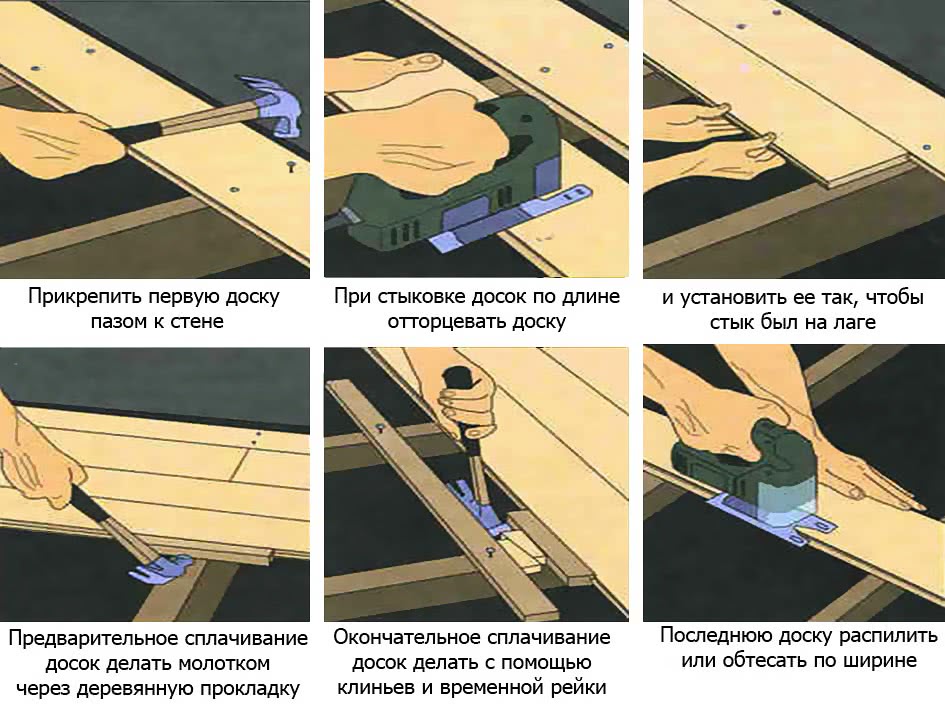 Прикрепить первую доску пазом к стене

При стыковке досок по длине отторцевать доску

и установить ее так, чтобы стык был на лаге

Предварительное сплачивание досок делать молотком через деревянную прокладку

Окончательное сплачивание досок делать с помощью клиньев и временной рейки

Последнюю доску распилить или обтесать по ширине