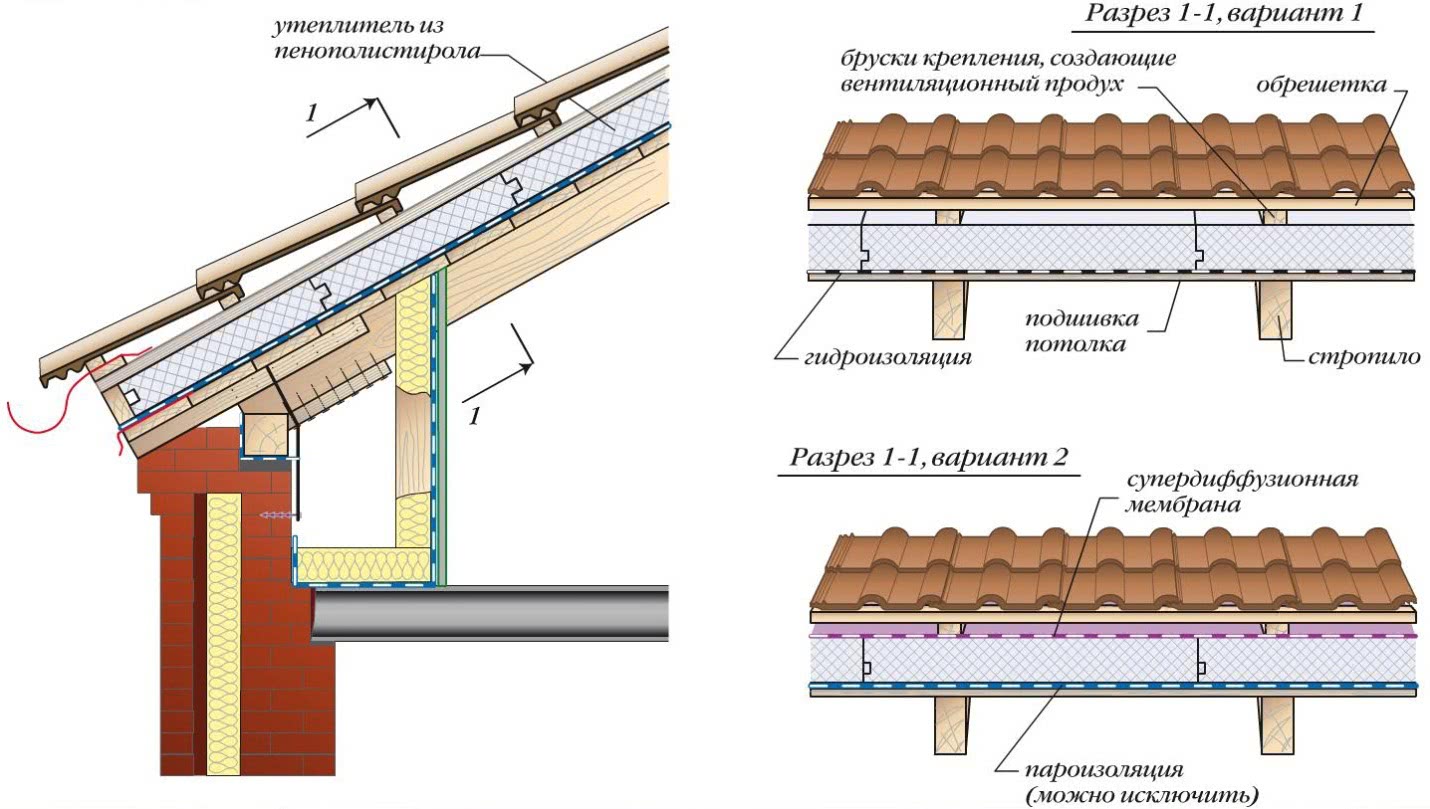 утеплитель из пенополистирола

1

1

Разрез 1-1, вариант 1

бруски крепления, создающие вентиляционный продух

обрешетка

гидроизоляция

подшивка потолка

стропило

Разрез 1-1, вариант 2

супердиффузионная мембрана

пароизоляция (можно исключить)