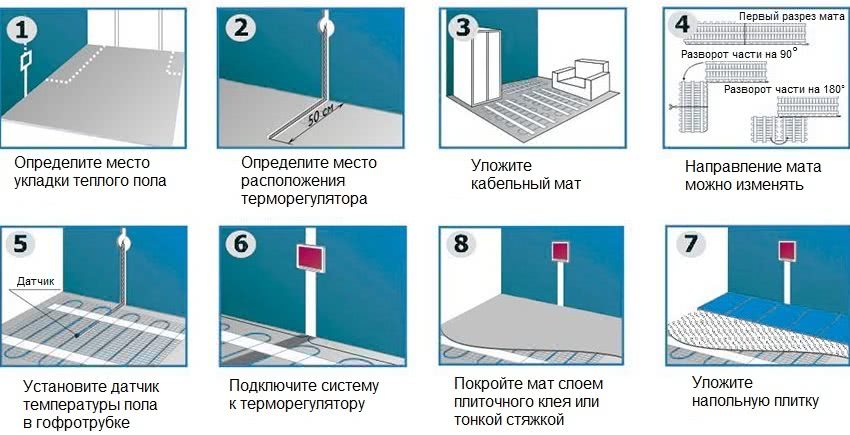 1
Определите место укладки теплого пола

2
50 см
Определите место расположения терморегулятора

3
Уложите кабельный мат

4
Первый разрез мата
Разворот части на 90°
Разворот части на 180°
Направление мата можно изменять

5
Датчик
Установите датчик температуры пола в гофротрубке

6
Подключите систему к терморегулятору

8
Покройте мат слоем плиточного клея или тонкой стяжкой

7
Уложите напольную плитку