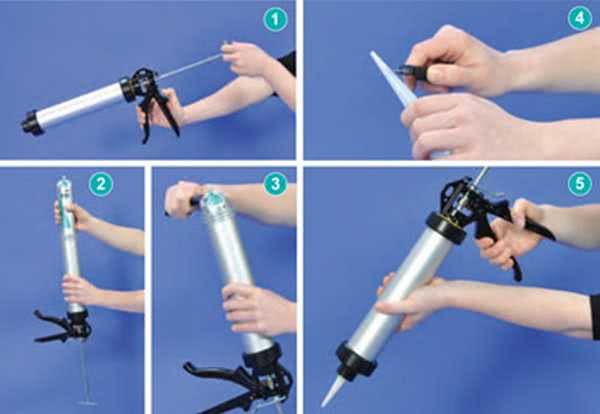 1

4

2

3

5