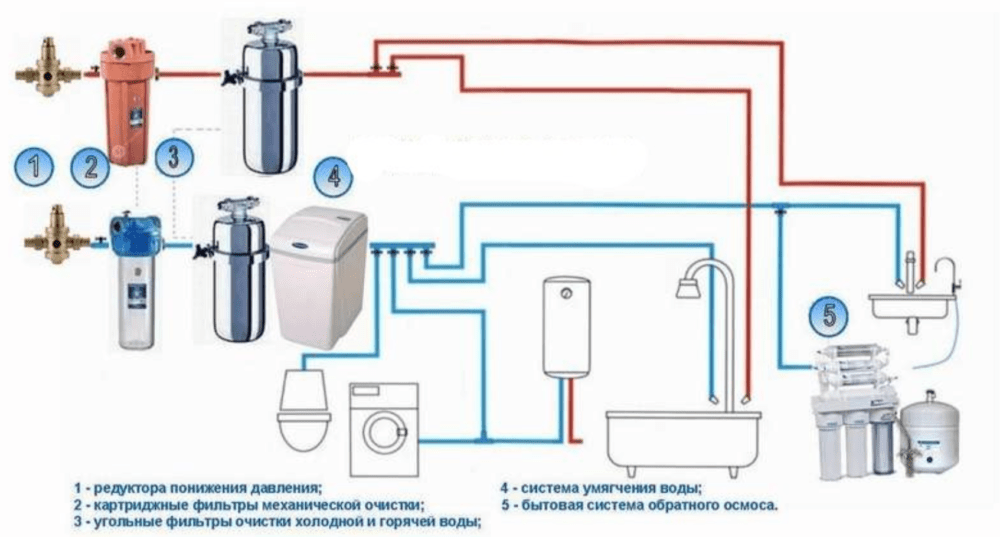 1

2

3

4

5

1 - редуктора понижения давления;
2 - картриджные фильтры механической очистки;
3 - угольные фильтры очистки холодной и горячей воды;

4 - система умягчения воды;
5 - бытовая система обратного осмоса.